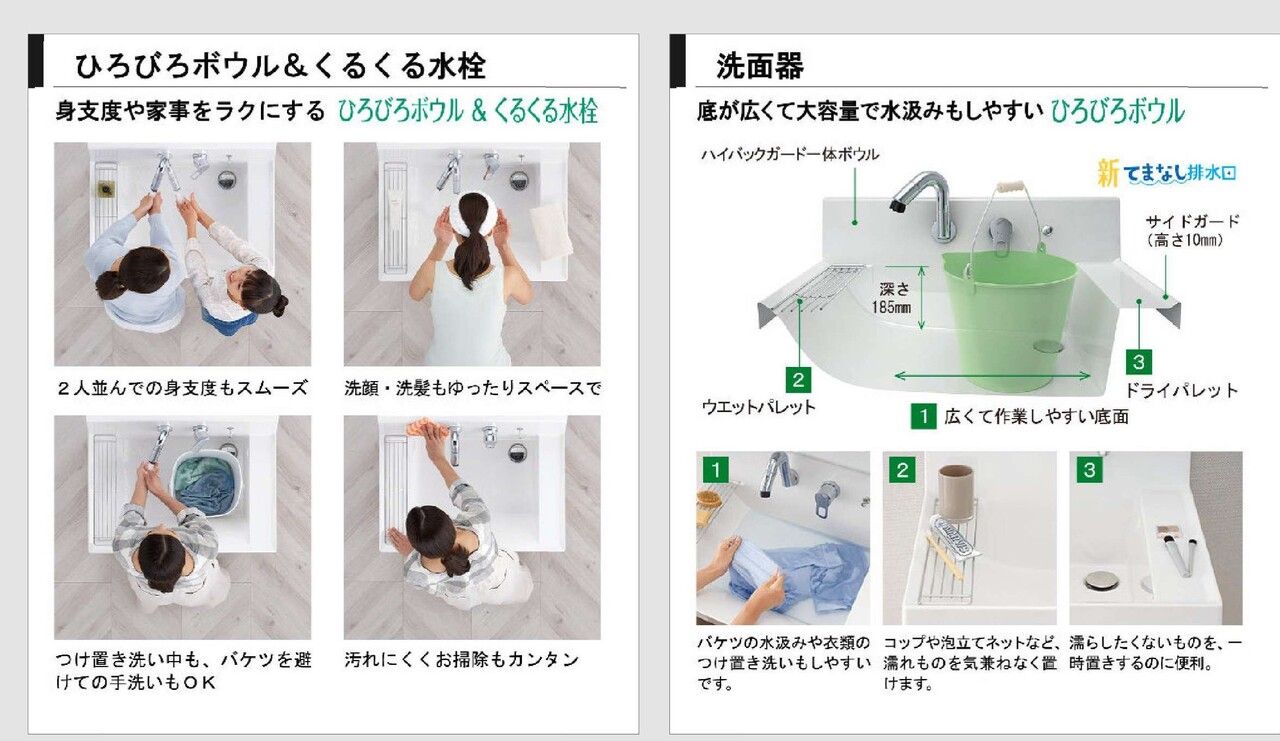 ひろびろボウル＆くるくる水栓

身支度や家事をラクにする ひろびろボウル ＆ くるくる水栓

２人並んでの身支度もスムーズ

洗顔・洗髪もゆったりスペースで

つけ置き洗い中も、バケツを避けての手洗いもＯＫ

汚れにくくお掃除もカンタン

洗面器

底が広くて大容量で水汲みもしやすい ひろびろボウル

ハイバックガード一体ボウル

新 てまなし排水口

サイドガード（高さ10mm）

深さ 185mm

2 ウエットパレット

3 ドライパレット

1 広くて作業しやすい底面

1 バケツの水汲みや衣類のつけ置き洗いもしやすいです。

2 コップや泡立てネットなど、濡れものを気兼ねなく置けます。

3 濡らしたくないものを、一時置きするのに便利。